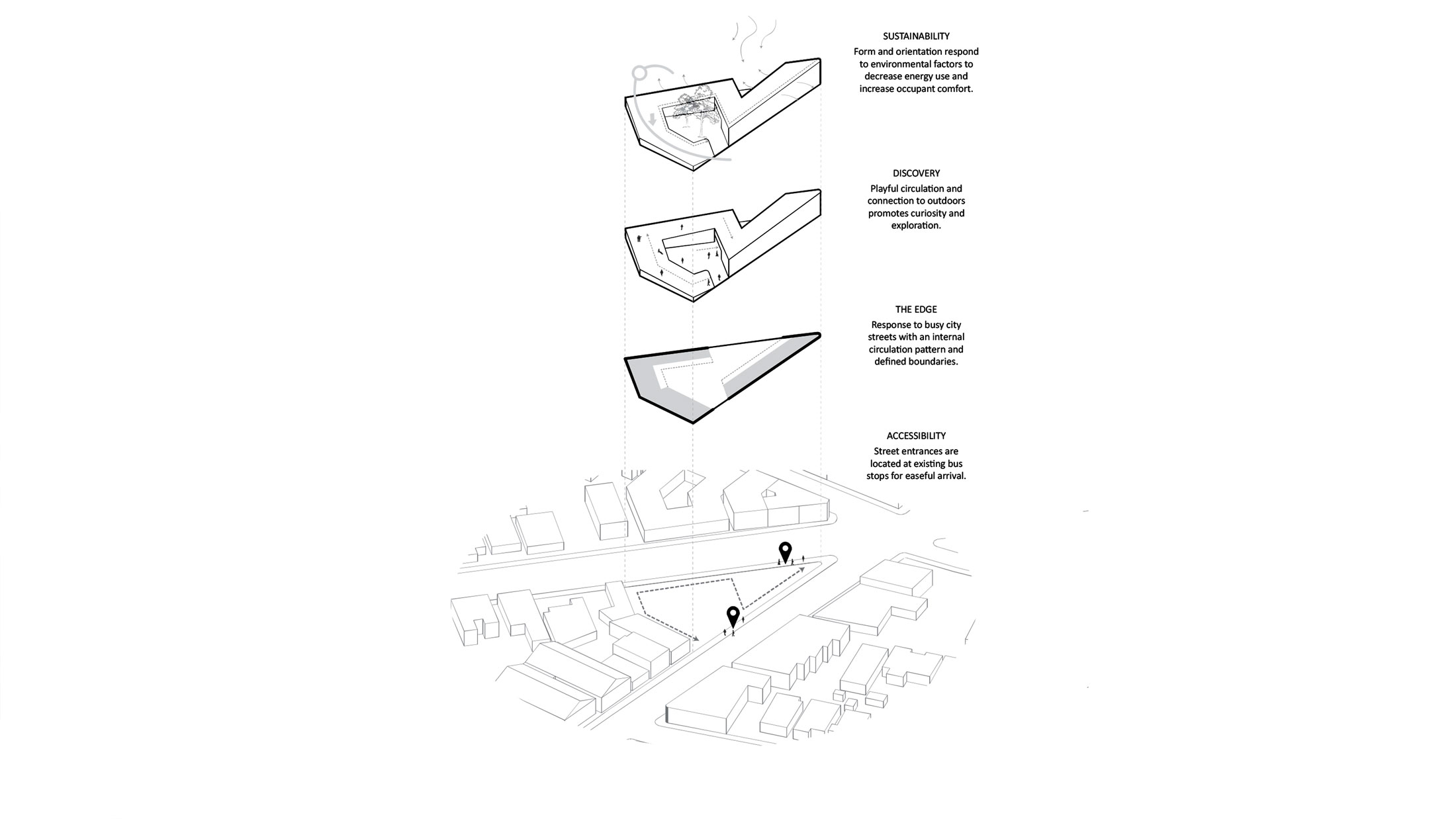 SUSTAINABILITY
Form and orientation respond to environmental factors to decrease energy use and increase occupant comfort.

DISCOVERY
Playful circulation and connection to outdoors promotes curiosity and exploration.

THE EDGE
Response to busy city streets with an internal circulation pattern and defined boundaries.

ACCESSIBILITY
Street entrances are located at existing bus stops for easeful arrival.