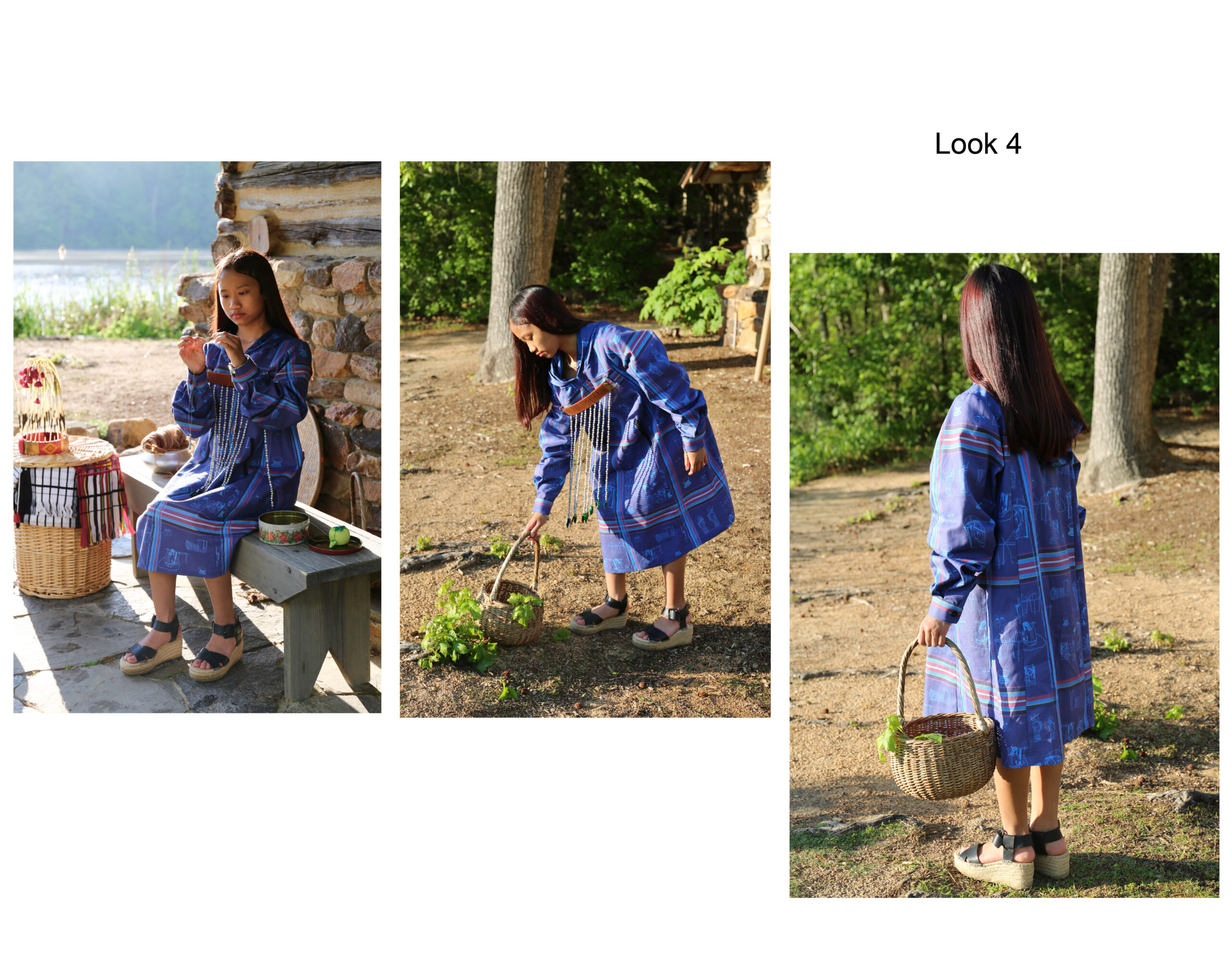 Look 4